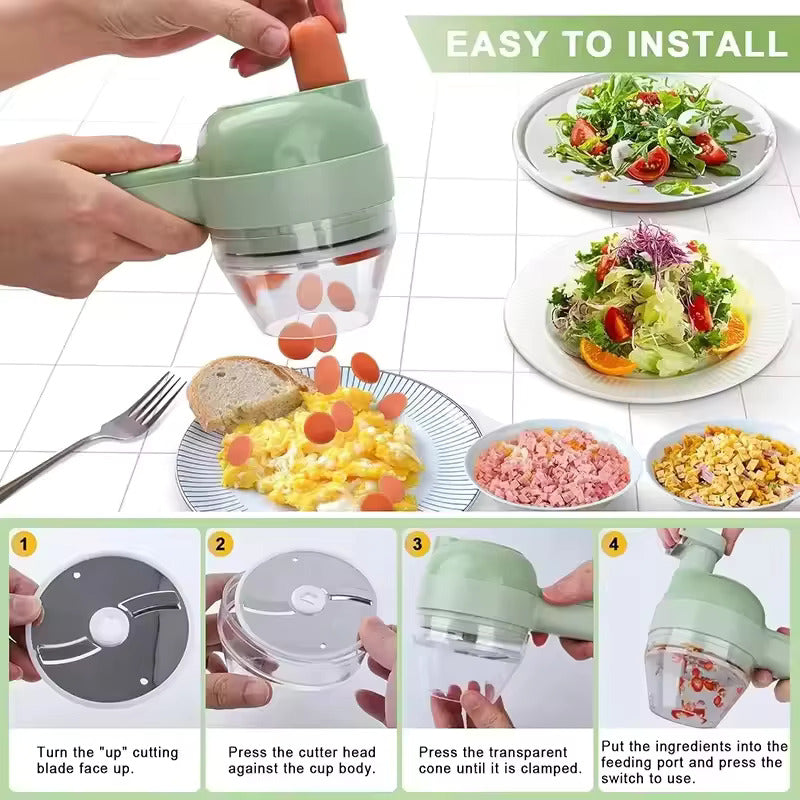 EASY TO INSTALL

1

Turn the "up" cutting blade face up.

2

Press the cutter head against the cup body.

3

Press the transparent cone until it is clamped.

4

Put the ingredients into the feeding port and press the switch to use.