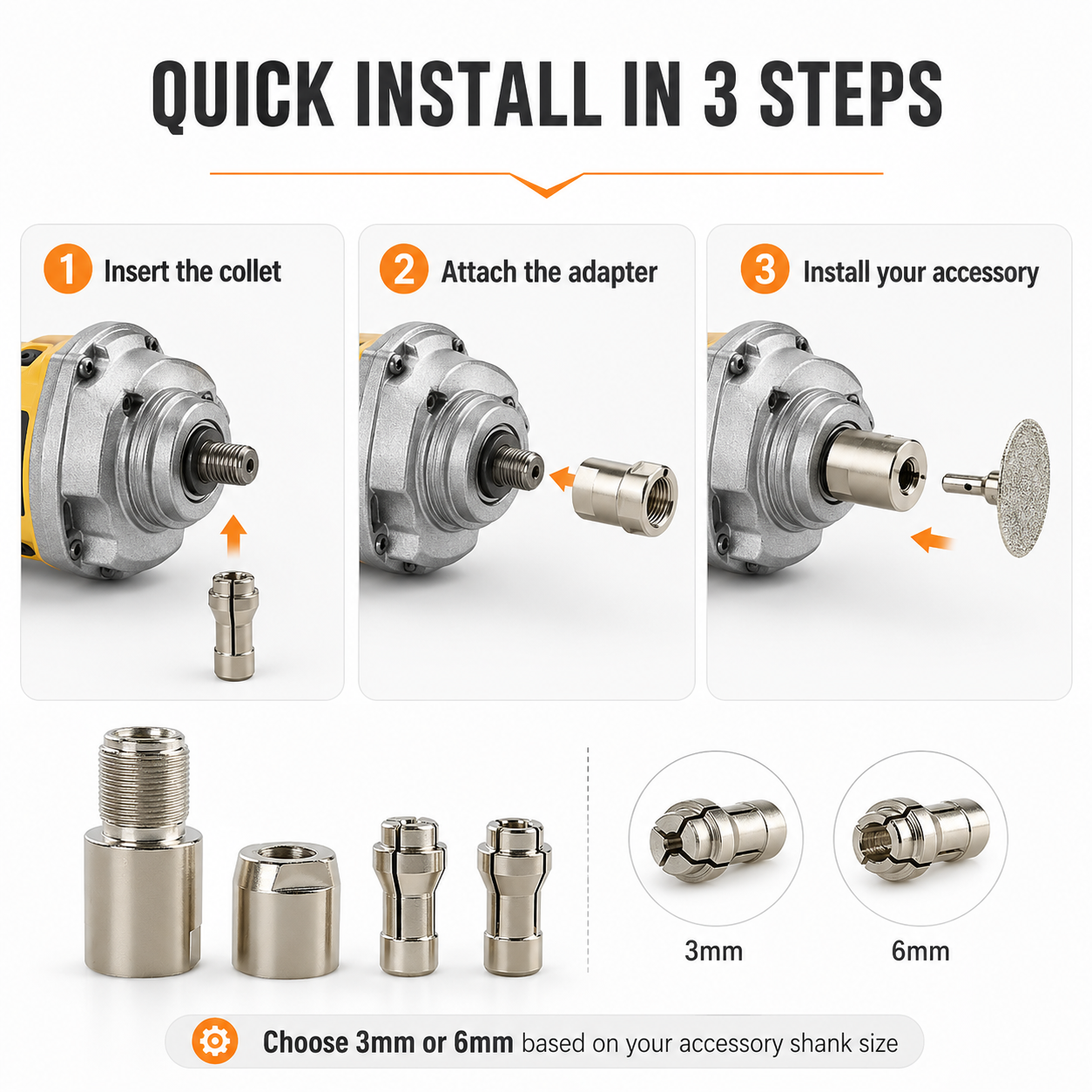 QUICK INSTALL IN 3 STEPS

1 Insert the collet

2 Attach the adapter

3 Install your accessory

3mm

6mm

Choose 3mm or 6mm based on your accessory shank size