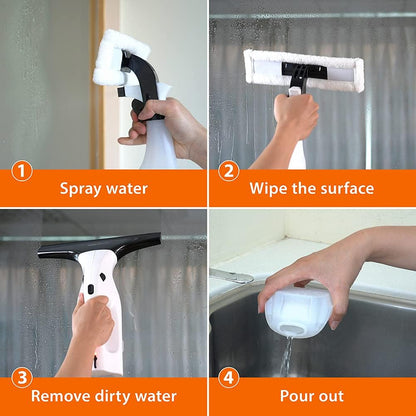 1
Spray water

2
Wipe the surface

3
Remove dirty water

4
Pour out